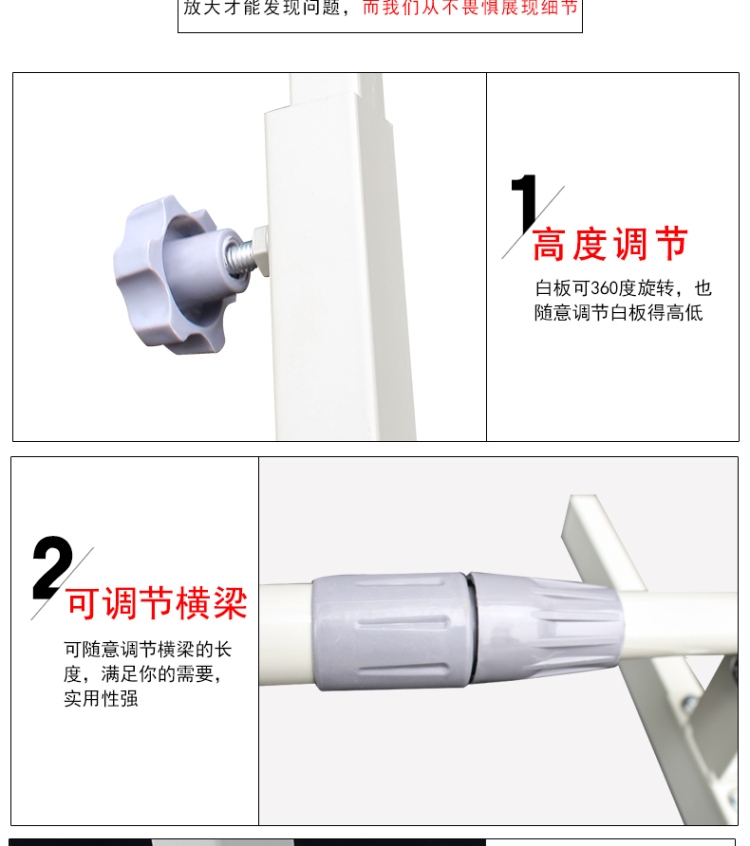 放大才能发现问题，而我们从不畏惧展现细节

1
高度调节
白板可360度旋转，也随意调节白板得高低

2
可调节横梁
可随意调节横梁的长度，满足你的需要，实用性强