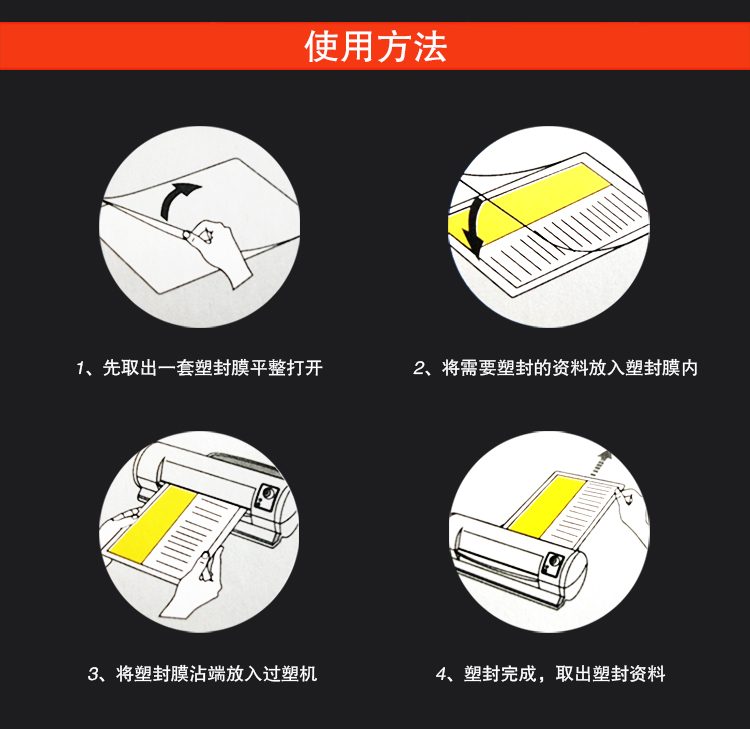 使用方法

1、先取出一套塑封膜平整打开

2、将需要塑封的资料放入塑封膜内

3、将塑封膜沾端放入过塑机

4、塑封完成，取出塑封资料