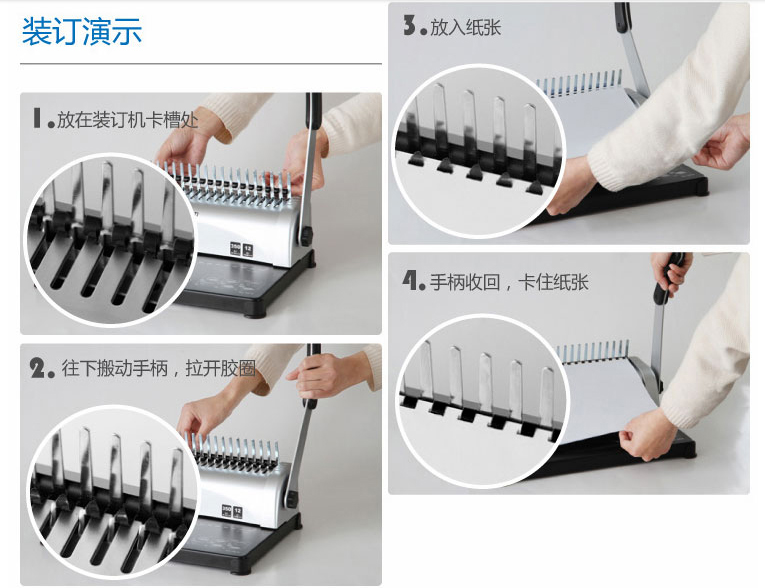 装订演示

1.放在装订机卡槽处

350 12

2.往下搬动手柄，拉开胶圈

350 12

3.放入纸张

4.手柄收回，卡住纸张